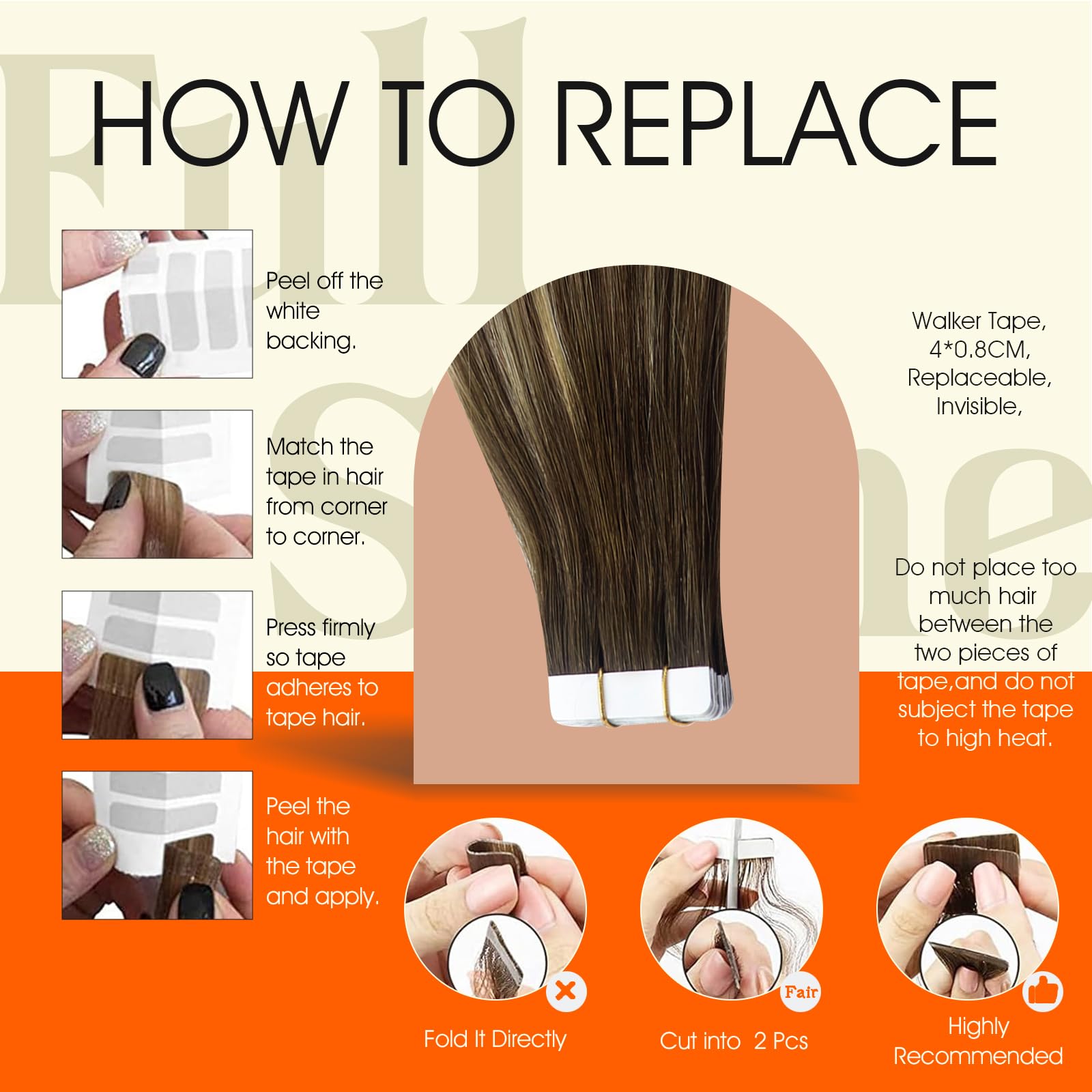 Full Shine

HOW TO REPLACE

Peel off the white backing.

Match the tape in hair from corner to corner.

Press firmly so tape adheres to tape hair.

Peel the hair with the tape and apply.

Walker Tape, 4*0.8CM, Replaceable, Invisible,

Do not place too much hair between the two pieces of tape,and do not subject the tape to high heat.

Fold It Directly

Fair

Cut into 2 Pcs

Highly Recommended